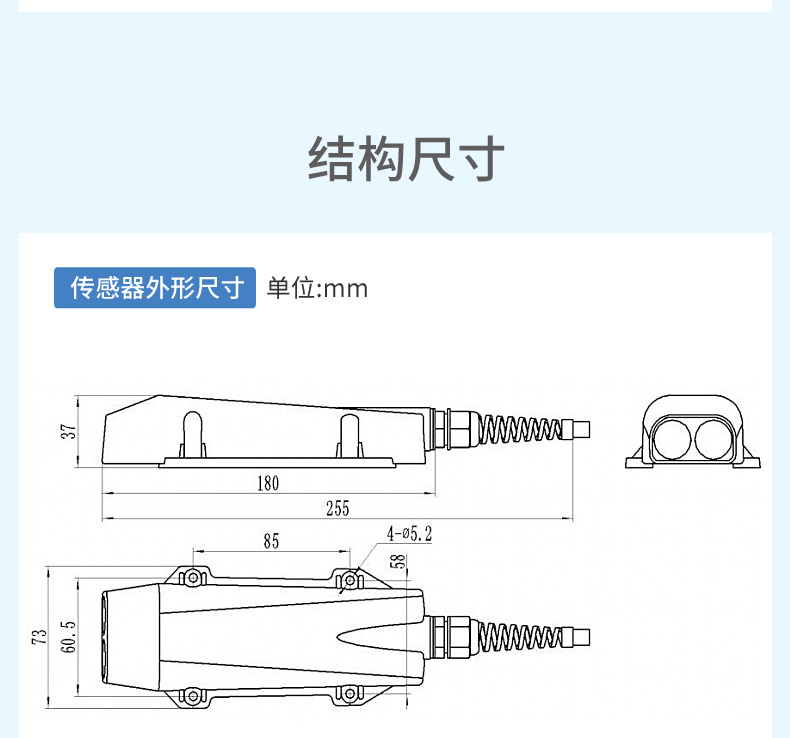 结构尺寸

传感器外形尺寸 单位:mm

37

180

255

85

4-ø5.2

58

73

60.5